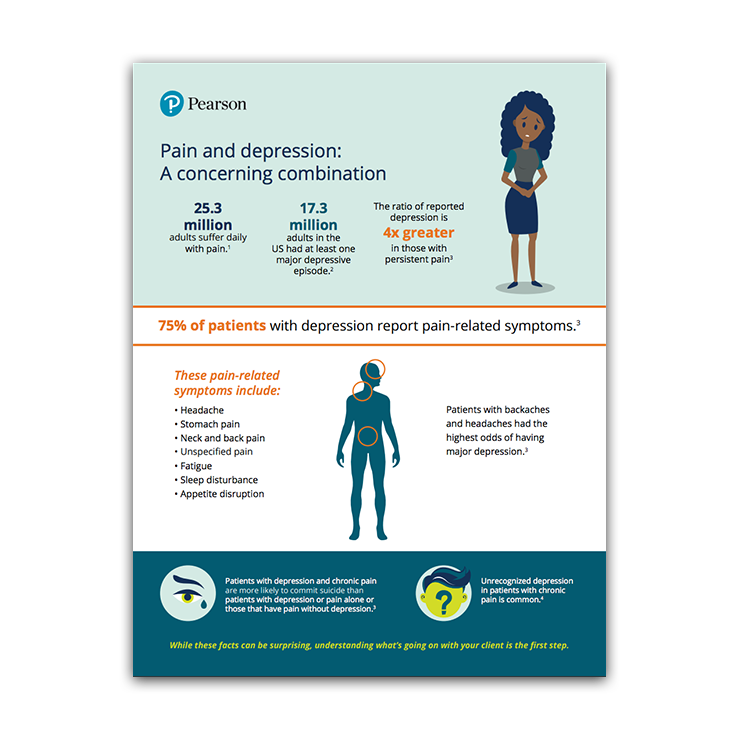 Pearson

Pain and depression: A concerning combination

25.3 million adults suffer daily with pain.$^1$

17.3 million adults in the US had at least one major depressive episode.$^2$

The ratio of reported depression is 4x greater in those with persistent pain$^3$

75% of patients with depression report pain-related symptoms.$^3$

These pain-related symptoms include:
• Headache
• Stomach pain
• Neck and back pain
• Unspecified pain
• Fatigue
• Sleep disturbance
• Appetite disruption

Patients with backaches and headaches had the highest odds of having major depression.$^3$

Patients with depression and chronic pain are more likely to commit suicide than patients with depression or pain alone or those that have pain without depression.$^3$

Unrecognized depression in patients with chronic pain is common.$^4$

While these facts can be surprising, understanding what's going on with your client is the first step.